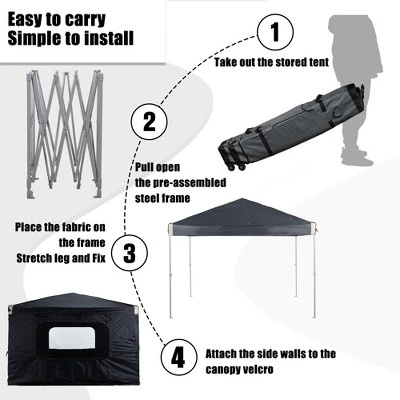 Easy to carry
Simple to install

1
Take out the stored tent

2
Pull open
the pre-assembled
steel frame

Place the fabric on
the frame
Stretch leg and Fix
3

4
Attach the side walls to the
canopy velcro