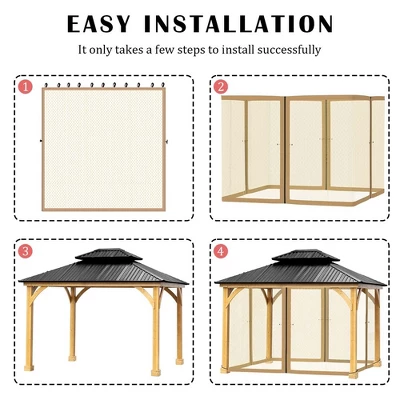 EASY INSTALLATION

It only takes a few steps to install successfully

1

2

3

4